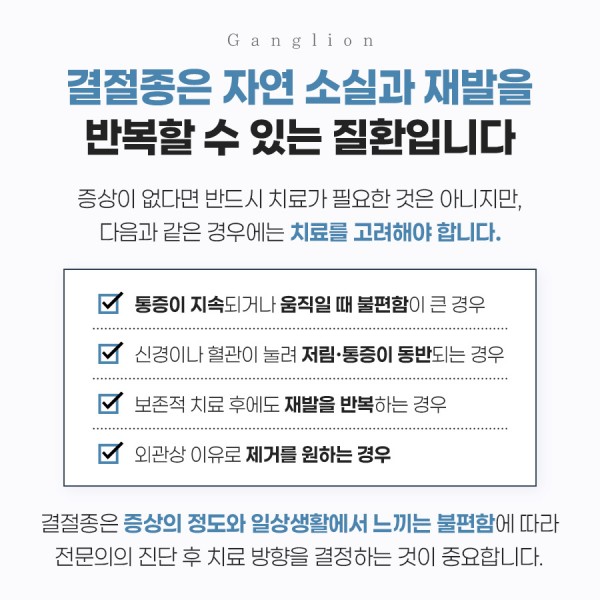 Ganglion

결절종은 자연 소실과 재발을
반복할 수 있는 질환입니다

증상이 없다면 반드시 치료가 필요한 것은 아니지만, 다음과 같은 경우에는 치료를 고려해야 합니다.

☑ 통증이 지속되거나 움직일 때 불편함이 큰 경우

☑ 신경이나 혈관이 눌려 저림·통증이 동반되는 경우

☑ 보존적 치료 후에도 재발을 반복하는 경우

☑ 외관상 이유로 제거를 원하는 경우

결절종은 증상의 정도와 일상생활에서 느끼는 불편함에 따라 전문의의 진단 후 치료 방향을 결정하는 것이 중요합니다.